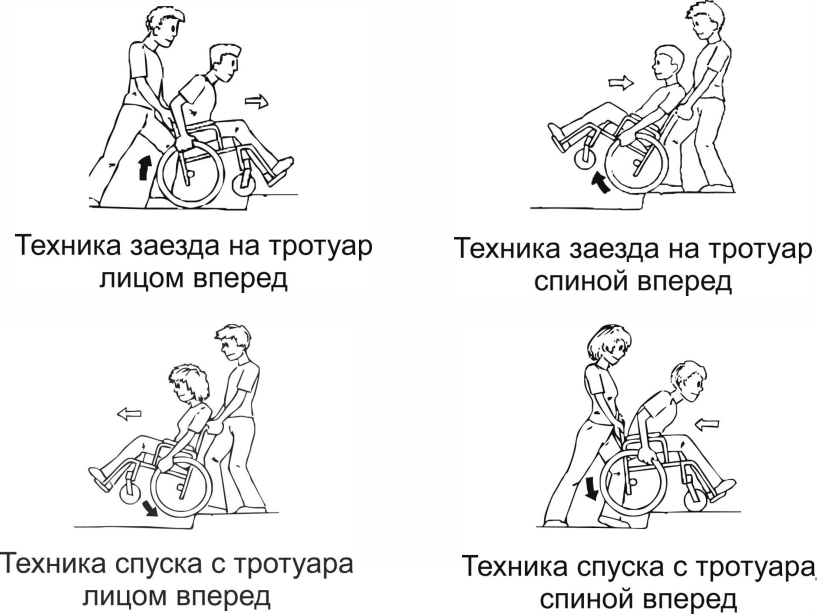 Техника заезда на тротуар лицом вперед

Техника заезда на тротуар спиной вперед

Техника спуска с тротуара лицом вперед

Техника спуска с тротуара спиной вперед